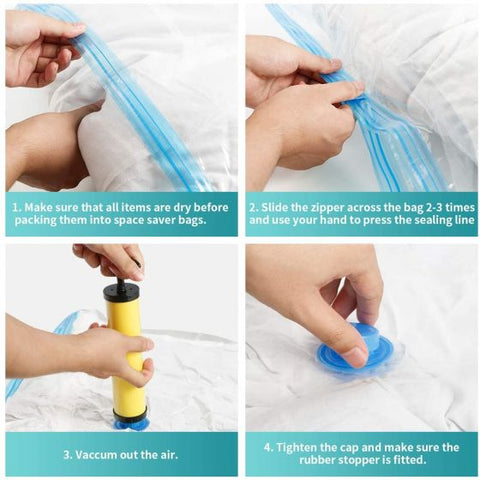 1. Make sure that all items are dry before packing them into space saver bags.

2. Slide the zipper across the bag 2-3 times and use your hand to press the sealing line

3. Vaccum out the air.

4. Tighten the cap and make sure the rubber stopper is fitted.