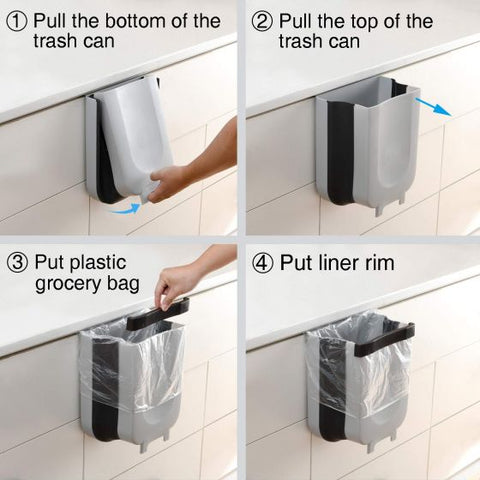 ① Pull the bottom of the trash can

② Pull the top of the trash can

③ Put plastic grocery bag

④ Put liner rim