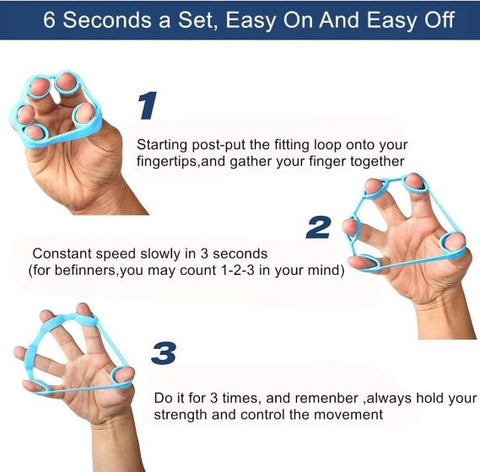 6 Seconds a Set, Easy On And Easy Off

1

Starting post-put the fitting loop onto your fingertips,and gather your finger together

2

Constant speed slowly in 3 seconds (for befinners,you may count 1-2-3 in your mind)

3

Do it for 3 times, and remenber ,always hold your strength and control the movement