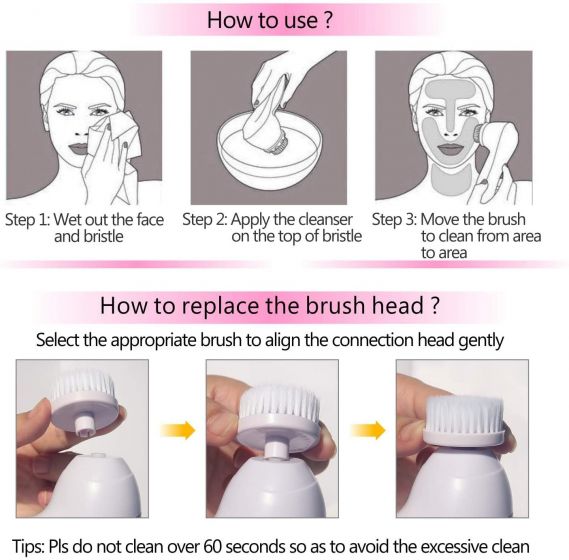 How to use ?

Step 1: Wet out the face and bristle

Step 2: Apply the cleanser on the top of bristle

Step 3: Move the brush to clean from area to area

How to replace the brush head ?

Select the appropriate brush to align the connection head gently

Tips: Pls do not clean over 60 seconds so as to avoid the excessive clean