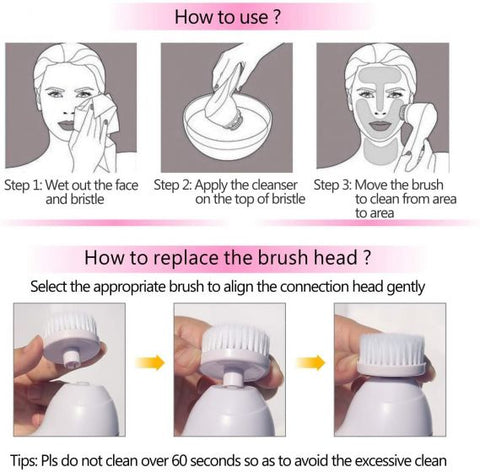 How to use ?

Step 1: Wet out the face and bristle

Step 2: Apply the cleanser on the top of bristle

Step 3: Move the brush to clean from area to area

How to replace the brush head ?

Select the appropriate brush to align the connection head gently

Tips: Pls do not clean over 60 seconds so as to avoid the excessive clean