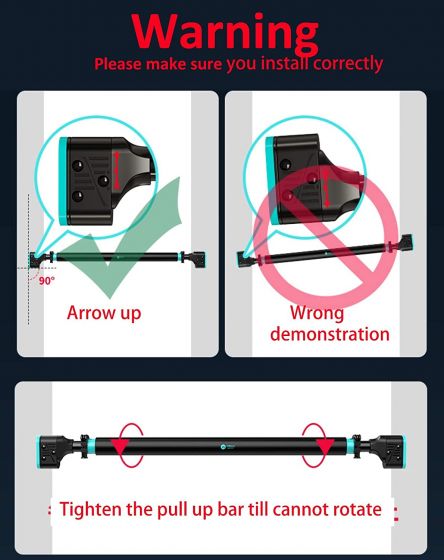 Warning
Please make sure you install correctly

90°

Arrow up

Wrong demonstration

Tighten the pull up bar till cannot rotate