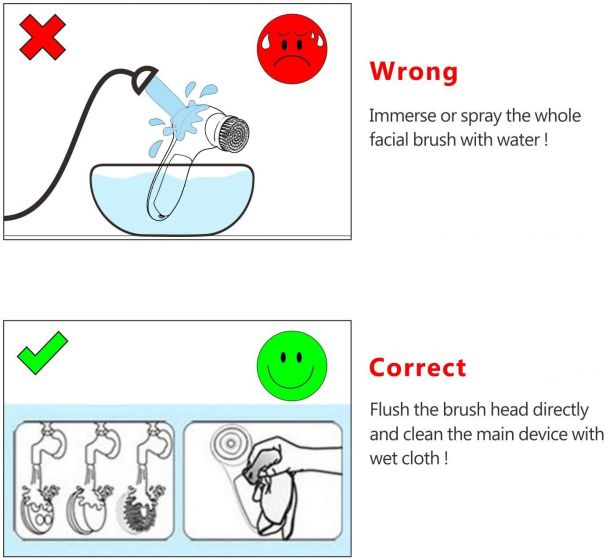 Wrong

Immerse or spray the whole facial brush with water !

Correct

Flush the brush head directly and clean the main device with wet cloth !