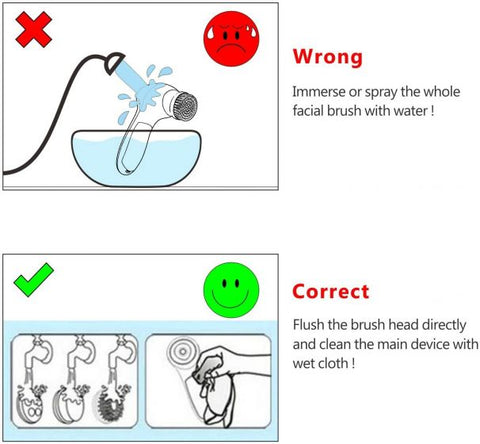 Wrong

Immerse or spray the whole facial brush with water !

Correct

Flush the brush head directly and clean the main device with wet cloth !