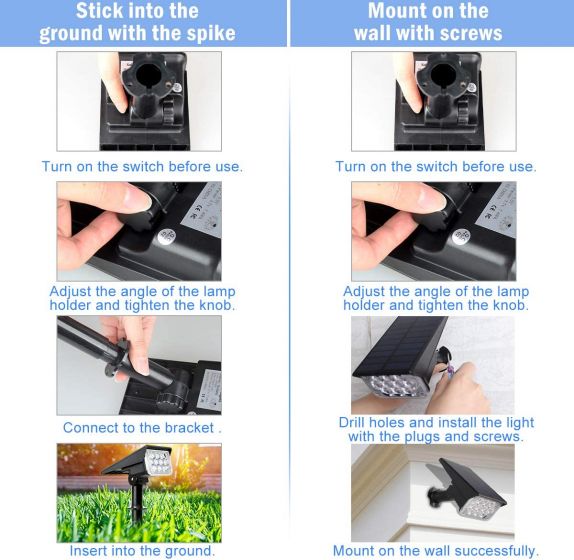 Stick into the ground with the spike

Turn on the switch before use.

Adjust the angle of the lamp holder and tighten the knob.

Connect to the bracket .

Insert into the ground.

Mount on the wall with screws

Turn on the switch before use.

Adjust the angle of the lamp holder and tighten the knob.

Drill holes and install the light with the plugs and screws.

Mount on the wall successfully.