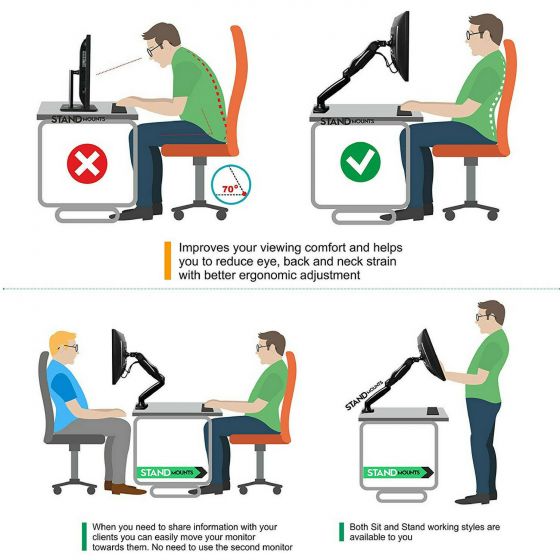 STAND MOUNTS

70°

STAND MOUNTS

Improves your viewing comfort and helps you to reduce eye, back and neck strain with better ergonomic adjustment

STAND MOUNTS

STAND MOUNTS

STAND MOUNTS

When you need to share information with your clients you can easily move your monitor towards them. No need to use the second monitor

Both Sit and Stand working styles are available to you