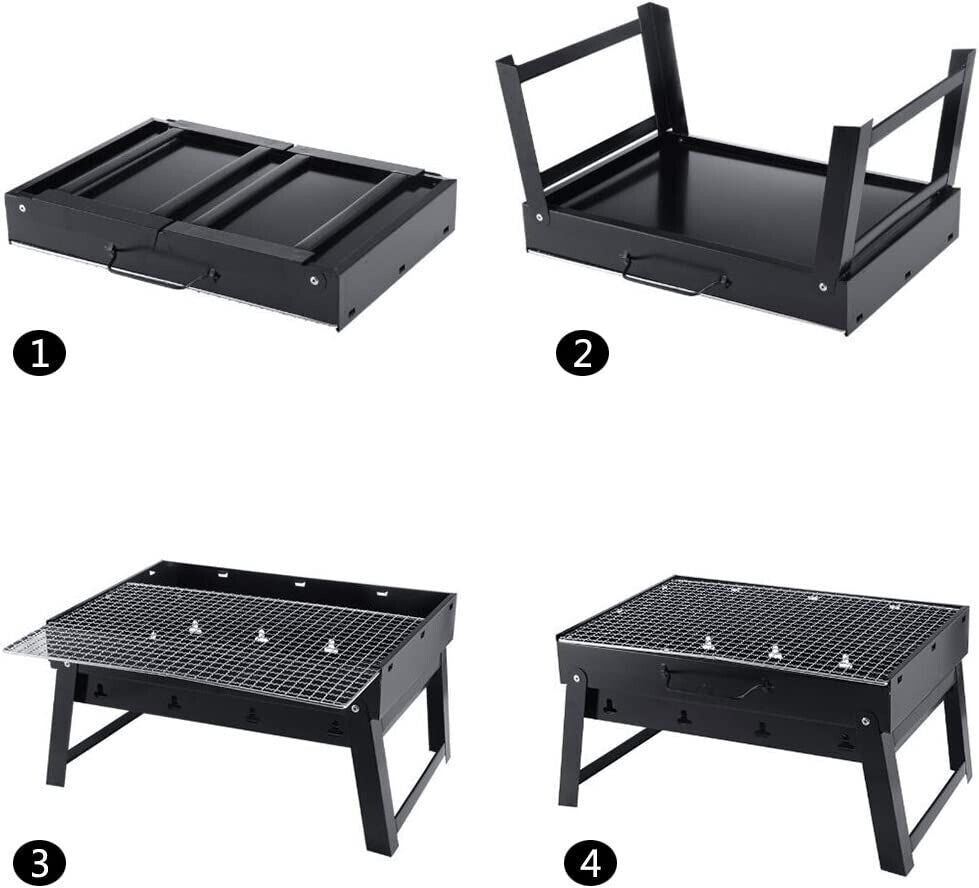 1

2

3

4