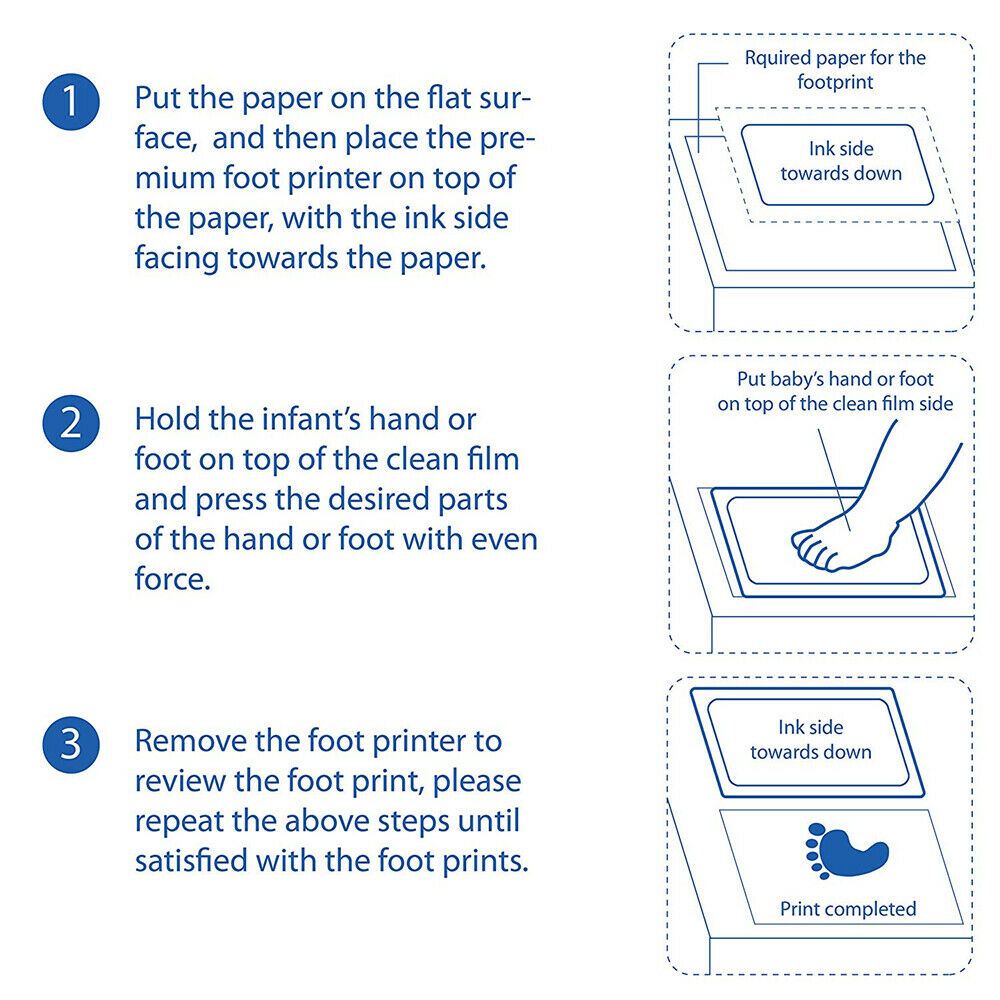 1

Put the paper on the flat surface,  and then place the premium foot printer on top of the paper, with the ink side facing towards the paper.

Rquired paper for the footprint

Ink side towards down

2

Hold the infant's hand or foot on top of the clean film and press the desired parts of the hand or foot with even force.

Put baby's hand or foot on top of the clean film side

3

Remove the foot printer to review the foot print, please repeat the above steps until satisfied with the foot prints.

Ink side towards down

Print completed