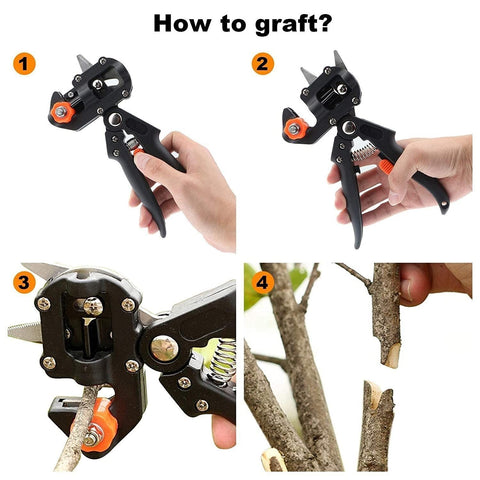 How to graft?

1

2

3

4