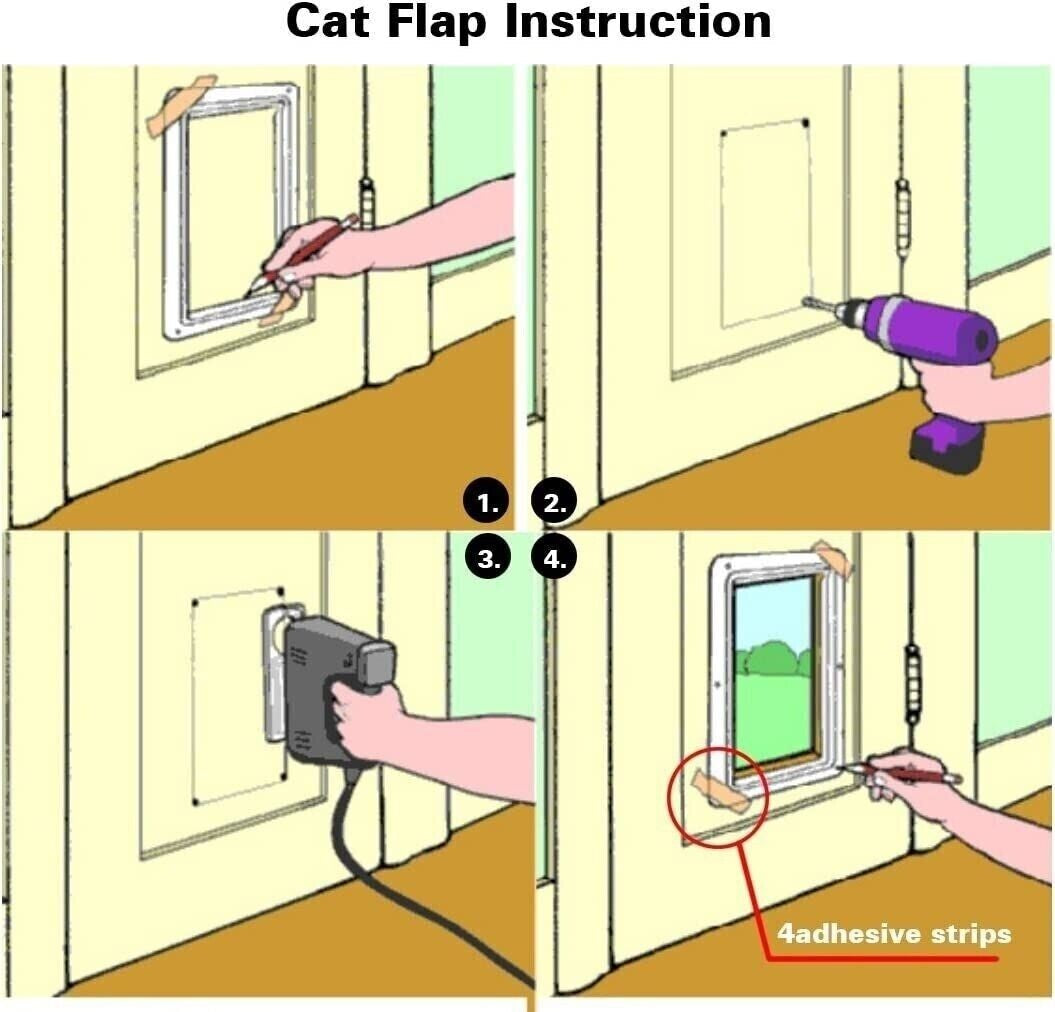 Cat Flap Instruction

1.
2.
3.
4.

4adhesive strips