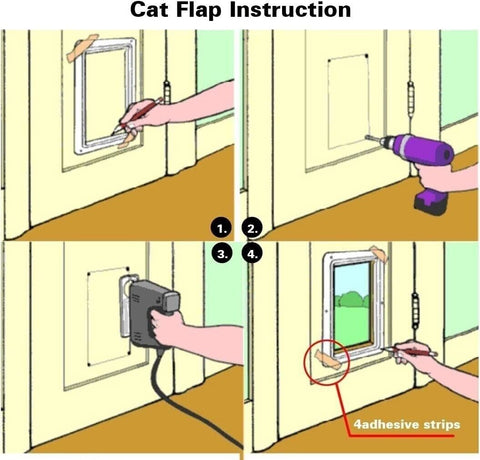 Cat Flap Instruction

1.

2.

3.

4.

4adhesive strips