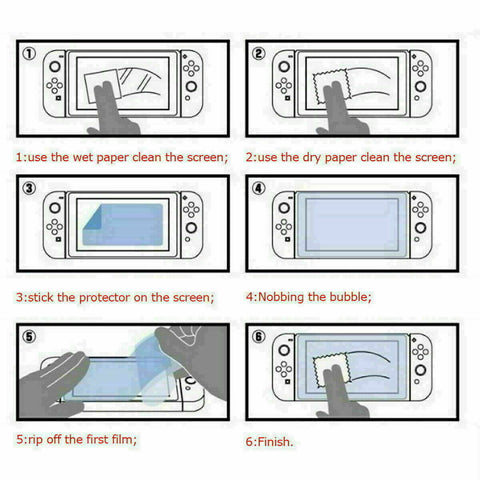 ①

1:use the wet paper clean the screen;

②

2:use the dry paper clean the screen;

③

3:stick the protector on the screen;

④

4:Nobbing the bubble;

⑤

5:rip off the first film;

⑥

6:Finish.