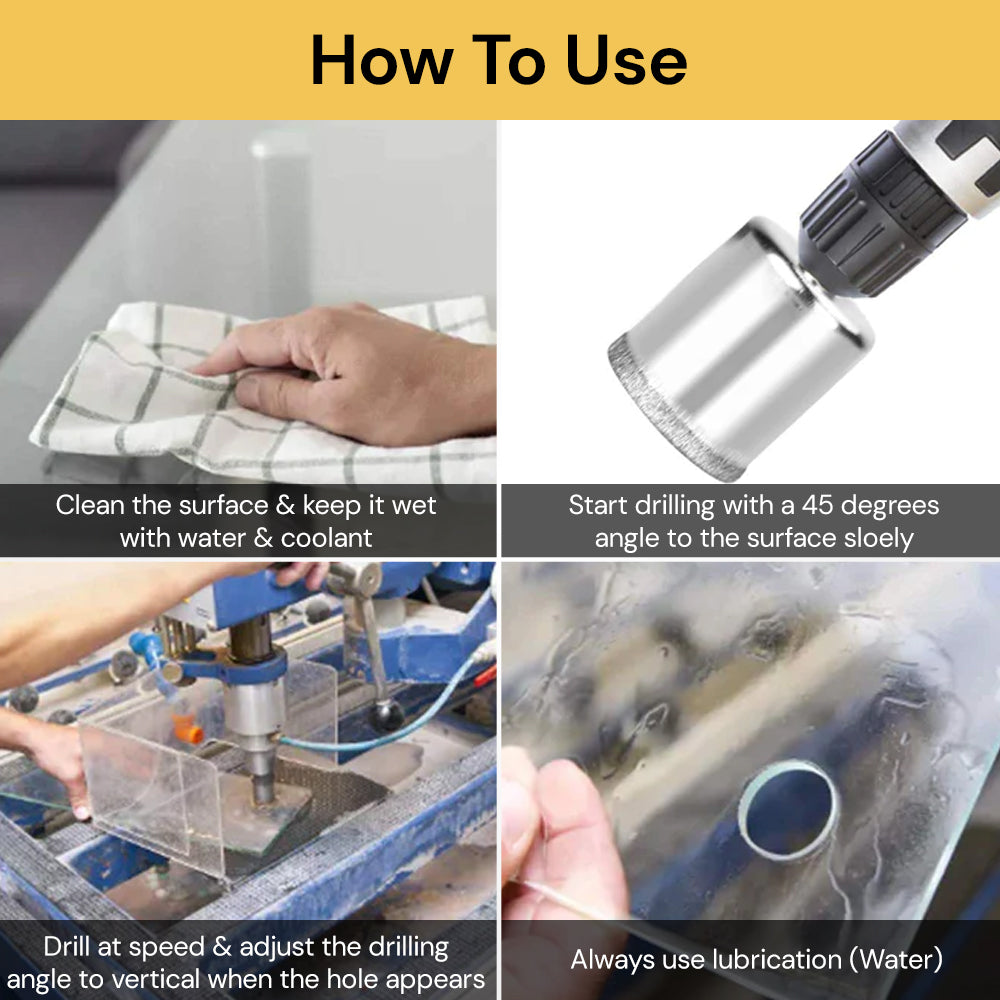 How To Use

Clean the surface & keep it wet with water & coolant

Start drilling with a 45 degrees angle to the surface sloely

Drill at speed & adjust the drilling angle to vertical when the hole appears

Always use lubrication (Water)