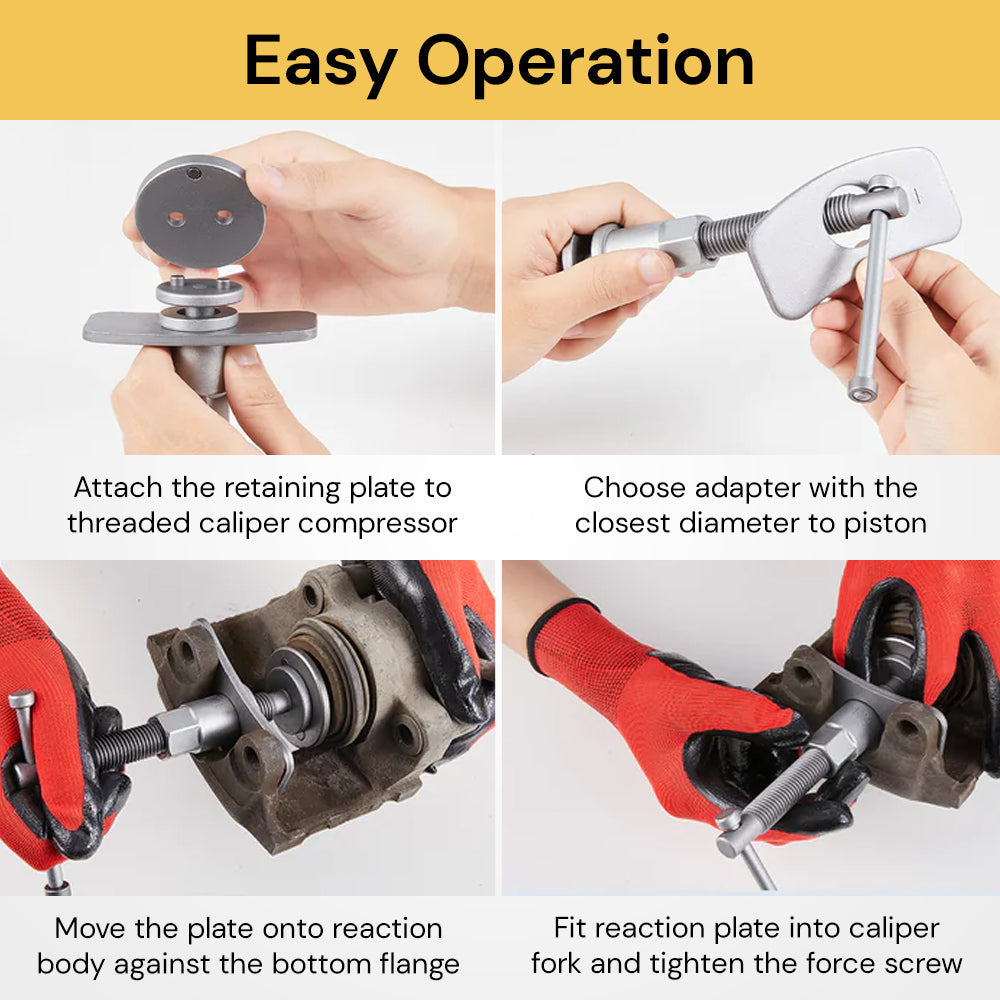 Easy Operation

Attach the retaining plate to threaded caliper compressor

Choose adapter with the closest diameter to piston

Move the plate onto reaction body against the bottom flange

Fit reaction plate into caliper fork and tighten the force screw