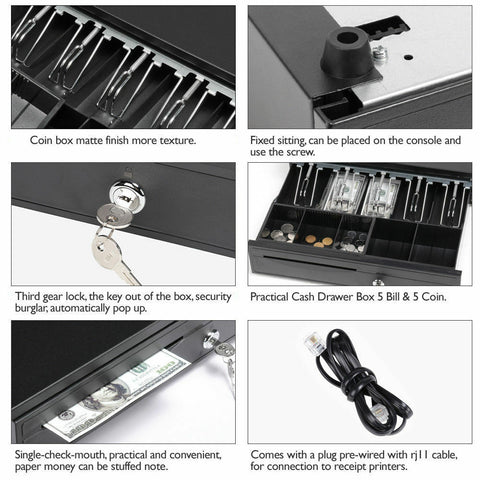 Coin box matte finish more texture.

Fixed sitting, can be placed on the console and use the screw.

Third gear lock, the key out of the box, security burglar, automatically pop up.

Practical Cash Drawer Box 5 Bill & 5 Coin.

Single-check-mouth, practical and convenient, paper money can be stuffed note.

Comes with a plug pre-wired with rj11 cable, for connection to receipt printers.