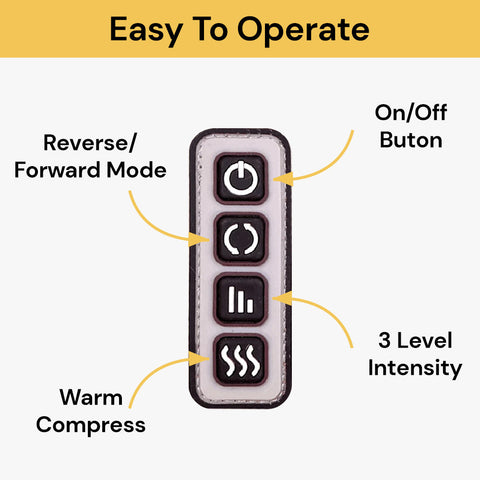 Easy To Operate

On/Off Buton

Reverse/ Forward Mode

3 Level Intensity

Warm Compress