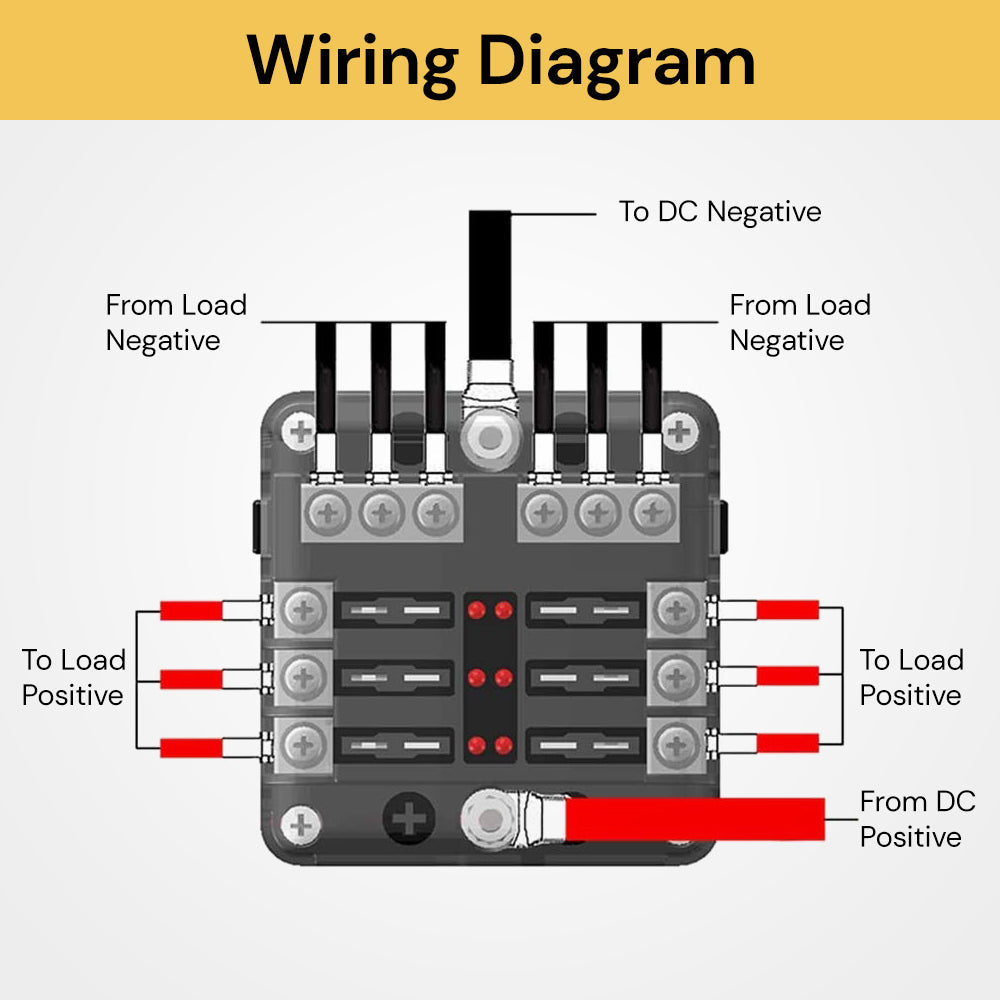 Wiring Diagram

To DC Negative

From Load Negative

From Load Negative

To Load Positive

To Load Positive

From DC Positive