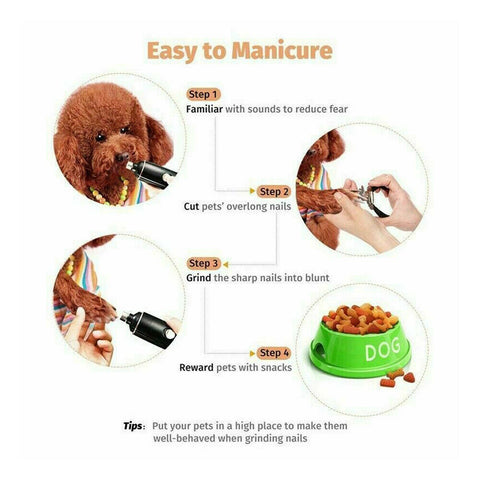 Easy to Manicure

Step 1
Familiar with sounds to reduce fear

Step 2
Cut pets' overlong nails

Step 3
Grind the sharp nails into blunt

Step 4
Reward pets with snacks

DOG

Tips: Put your pets in a high place to make them well-behaved when grinding nails