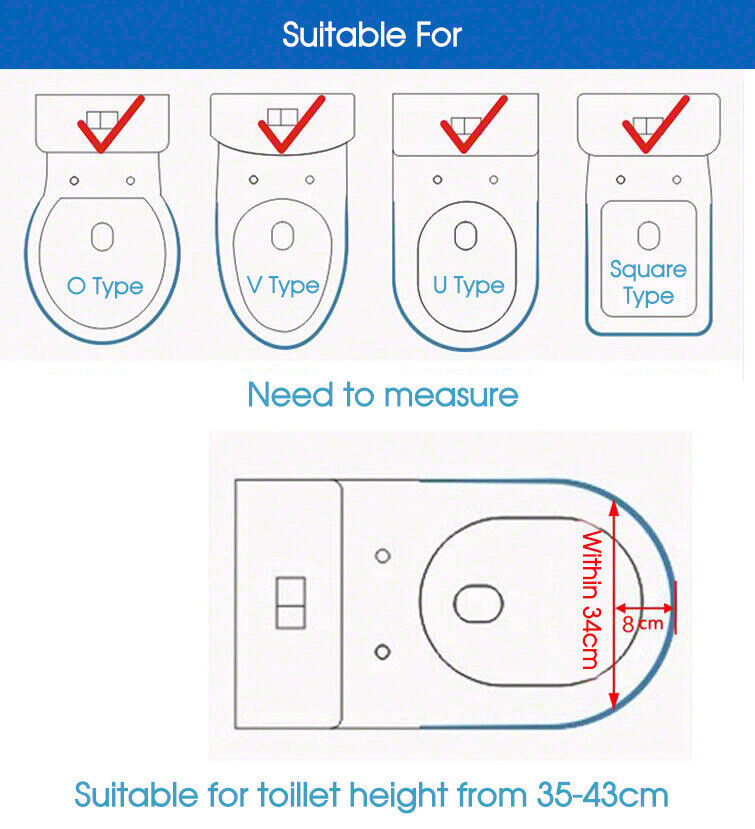 Suitable For

O Type

V Type

U Type

Square Type

Need to measure

Within 34cm

8 cm

Suitable for toillet height from 35-43cm