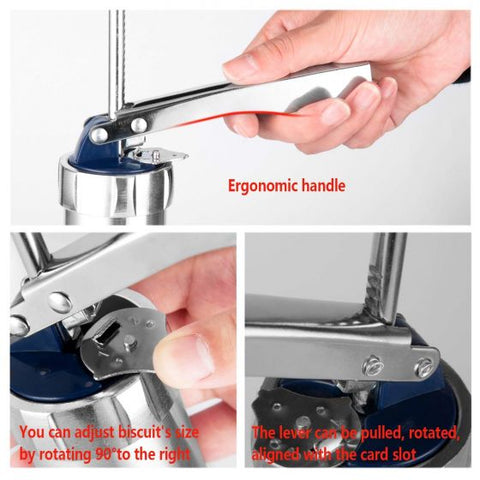 Ergonomic handle

You can adjust biscuit's size by rotating 90°to the right

The lever can be pulled, rotated, aligned with the card slot