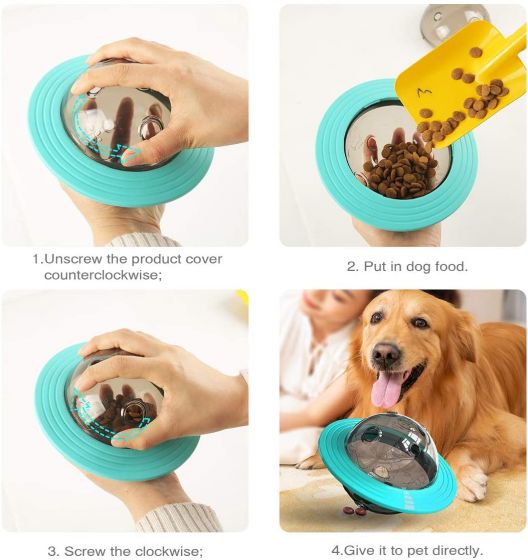 1.Unscrew the product cover counterclockwise;

2. Put in dog food.

3. Screw the clockwise;

4.Give it to pet directly.