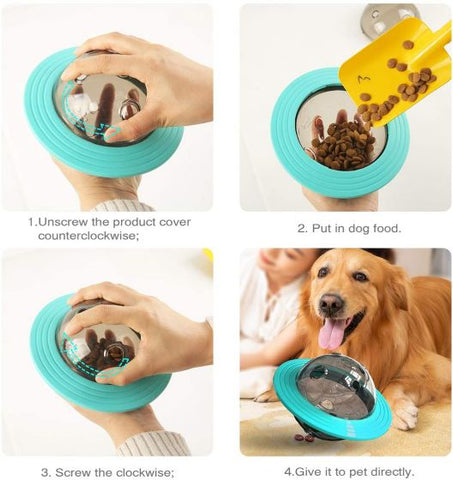 1.Unscrew the product cover counterclockwise;

2. Put in dog food.

3. Screw the clockwise;

4.Give it to pet directly.