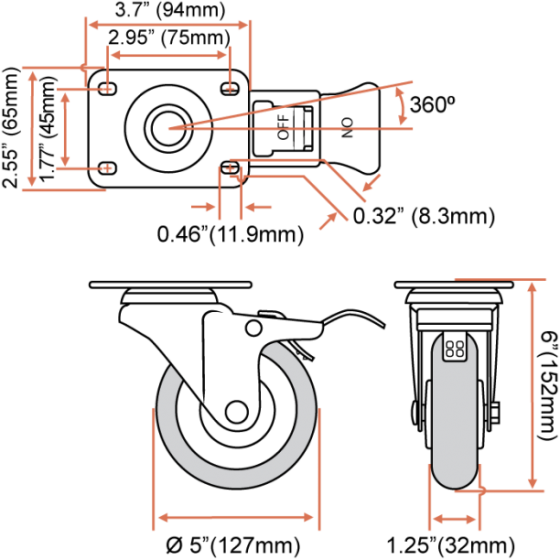 3.7” (94mm)
2.95” (75mm)
2.55” (65mm)
1.77” (45mm)
OFF
ON
360º
0.32” (8.3mm)
0.46”(11.9mm)
6”(152mm)
Ø 5”(127mm)
1.25”(32mm)