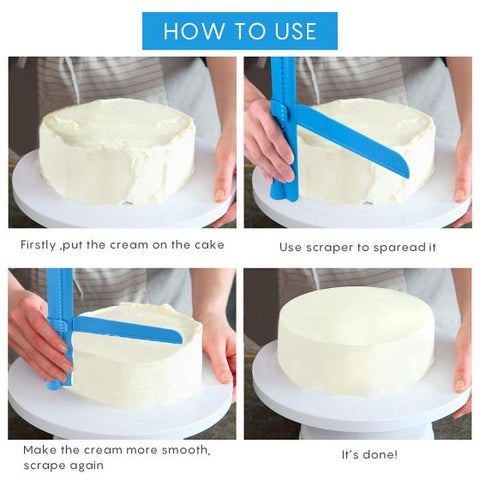 HOW TO USE

Firstly ,put the cream on the cake

Use scraper to sparead it

Make the cream more smooth, scrape again

It's done!