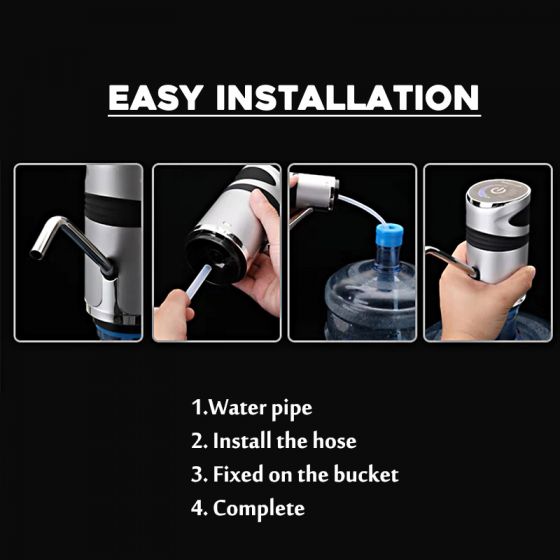 EASY INSTALLATION

1.Water pipe
2. Install the hose
3. Fixed on the bucket
4. Complete