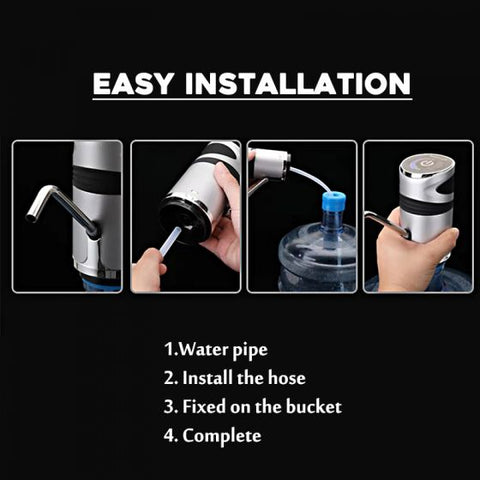 EASY INSTALLATION

1.Water pipe
2. Install the hose
3. Fixed on the bucket
4. Complete