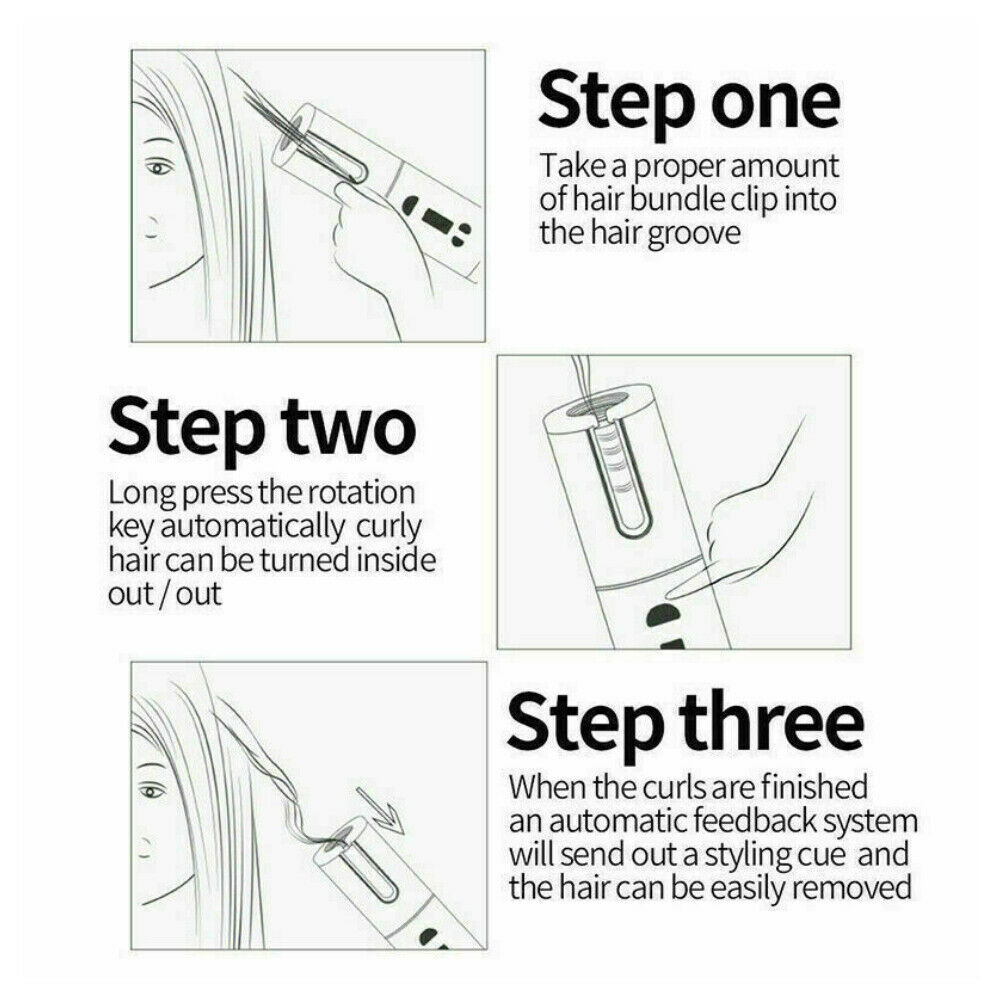 Step one
Take a proper amount of hair bundle clip into the hair groove

Step two
Long press the rotation key automatically curly hair can be turned inside out / out

Step three
When the curls are finished an automatic feedback system will send out a styling cue and the hair can be easily removed