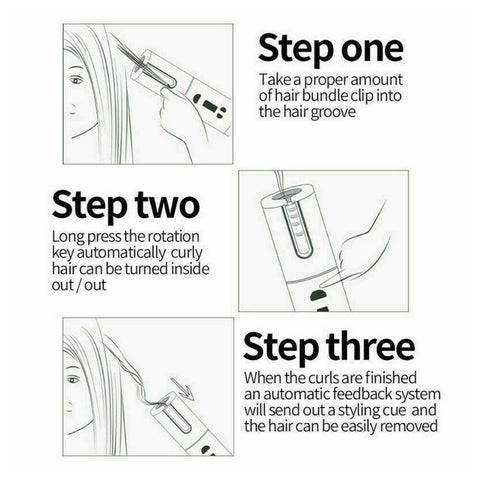 Step one
Take a proper amount of hair bundle clip into the hair groove

Step two
Long press the rotation key automatically curly hair can be turned inside out / out

Step three
When the curls are finished an automatic feedback system will send out a styling cue and the hair can be easily removed