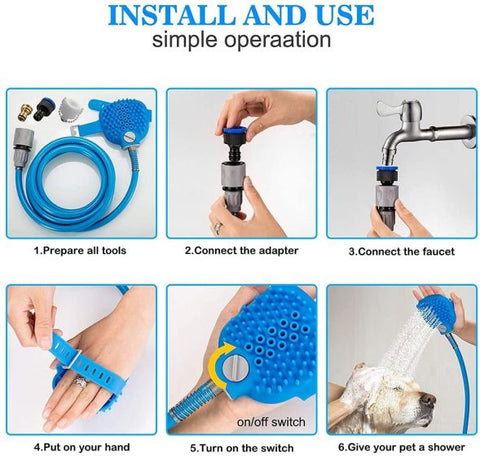 INSTALL AND USE
simple operaation

1.Prepare all tools

2.Connect the adapter

3.Connect the faucet

4.Put on your hand

on/off switch

5.Turn on the switch

6.Give your pet a shower