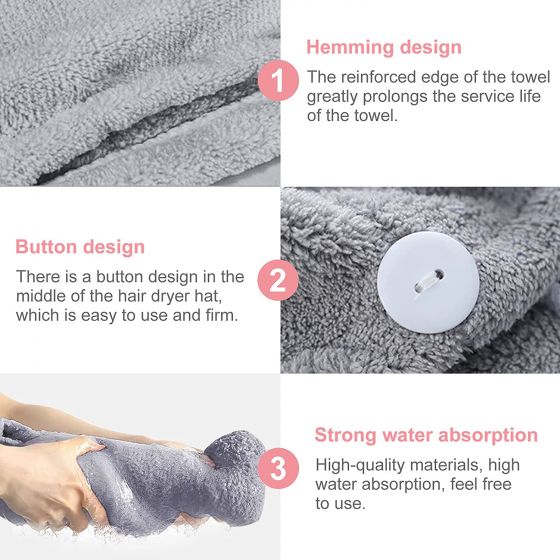 1

Hemming design

The reinforced edge of the towel greatly prolongs the service life of the towel.

Button design

There is a button design in the middle of the hair dryer hat, which is easy to use and firm.

2

3

Strong water absorption

High-quality materials, high water absorption, feel free to use.