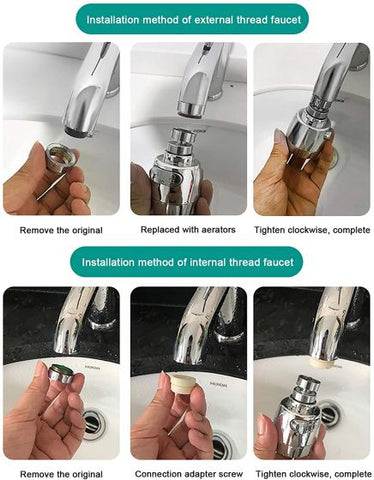 Installation method of external thread faucet

Remove the original

Replaced with aerators

Tighten clockwise, complete

Installation method of internal thread faucet

Remove the original

Connection adapter screw

Tighten clockwise, complete