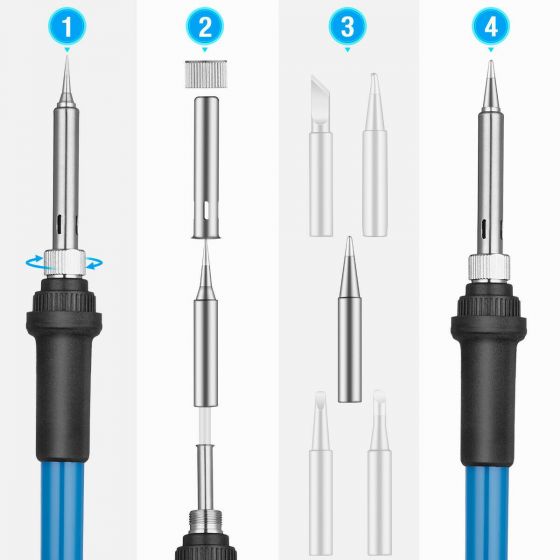 1
2
3
4