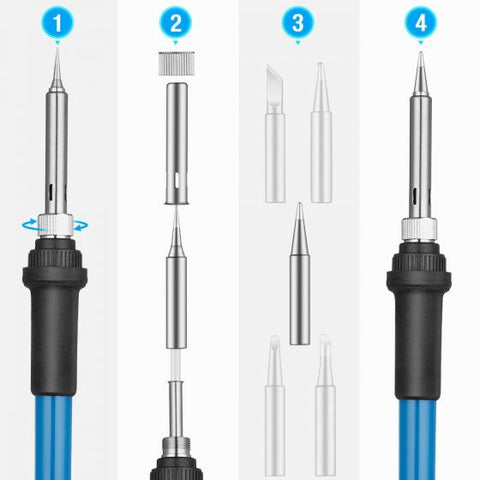 1

2

3

4