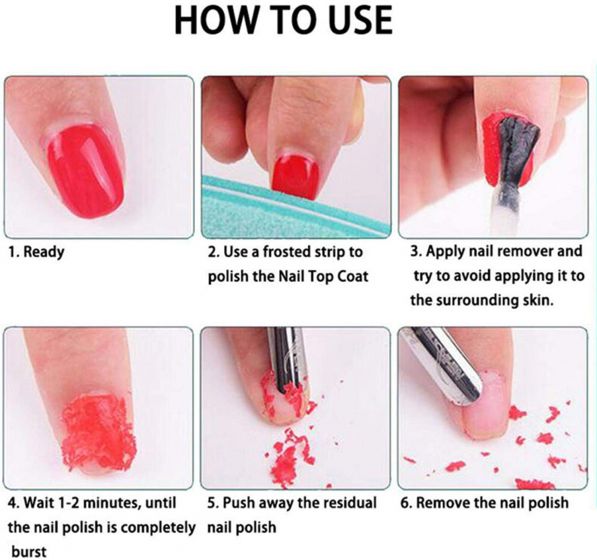 HOW TO USE

1. Ready

2. Use a frosted strip to polish the Nail Top Coat

3. Apply nail remover and try to avoid applying it to the surrounding skin.

4. Wait 1-2 minutes, until the nail polish is completely burst

5. Push away the residual nail polish

6. Remove the nail polish