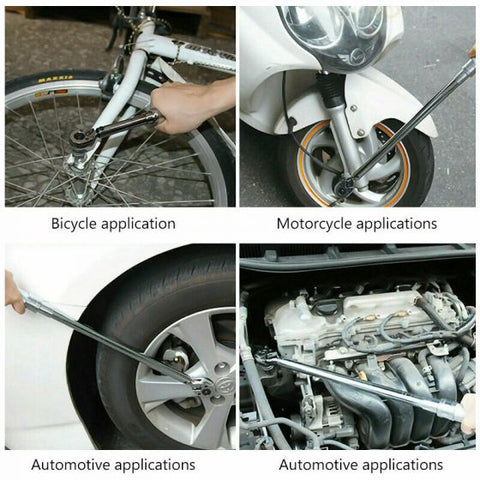 MAXXIS

Bicycle application

Motorcycle applications

Automotive applications

Automotive applications