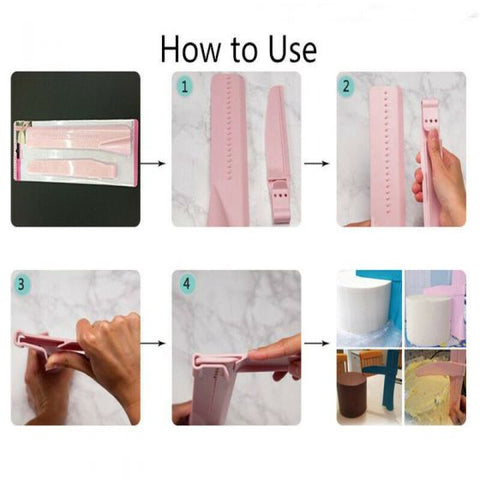 How to Use

1

2

3

4