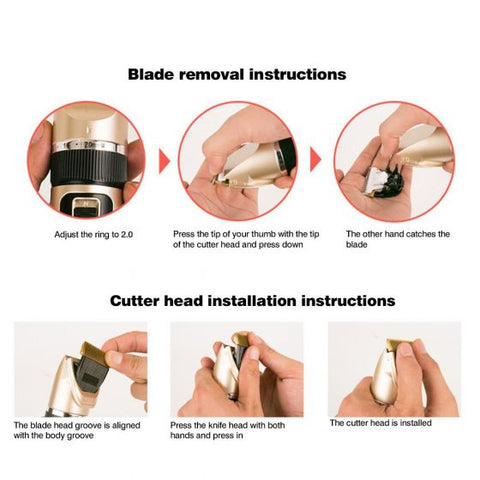 Blade removal instructions

Adjust the ring to 2.0

Press the tip of your thumb with the tip of the cutter head and press down

The other hand catches the blade

Cutter head installation instructions

The blade head groove is aligned with the body groove

Press the knife head with both hands and press in

The cutter head is installed