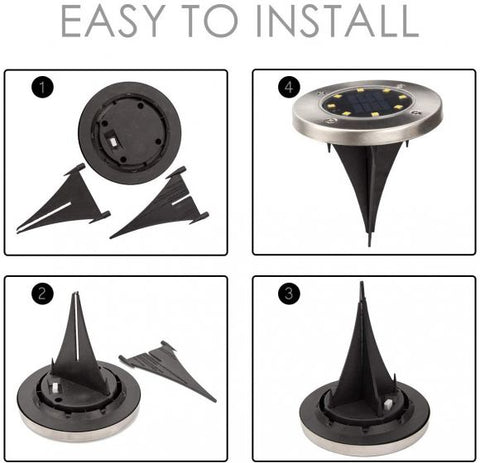 EASY TO INSTALL

1

4

2

3