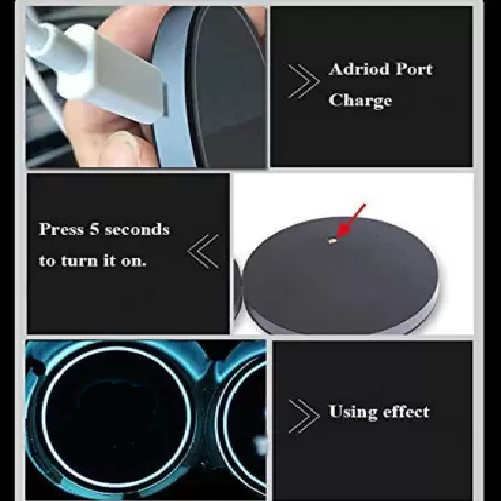 Adriod Port Charge

Press 5 seconds to turn it on.

Using effect