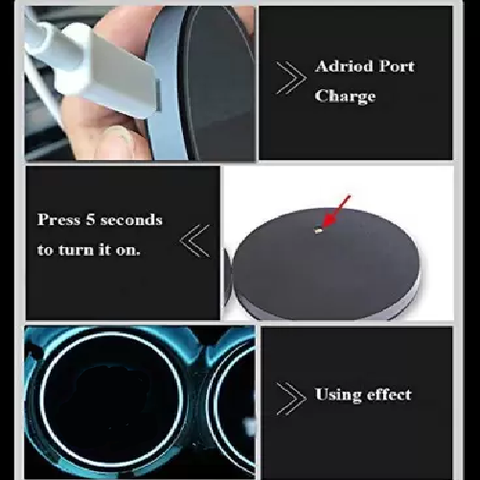 Adriod Port Charge

Press 5 seconds to turn it on.

Using effect