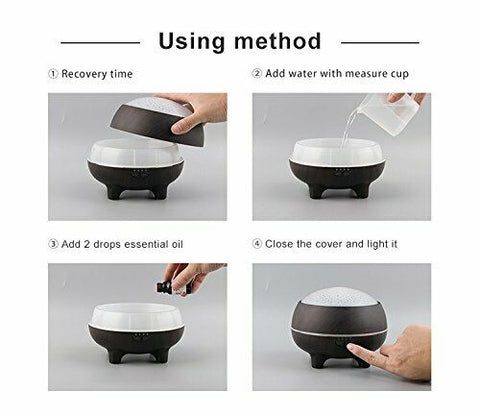 Using method

① Recovery time

② Add water with measure cup

③ Add 2 drops essential oil

④ Close the cover and light it