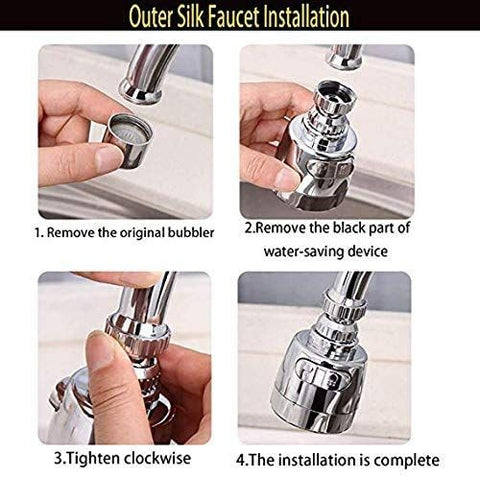 Outer Silk Faucet Installation

1. Remove the original bubbler

2.Remove the black part of water-saving device

3.Tighten clockwise

4.The installation is complete