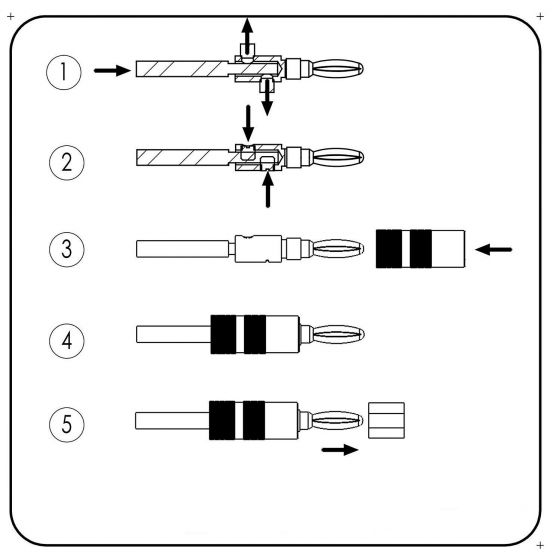 1

2

3

4

5