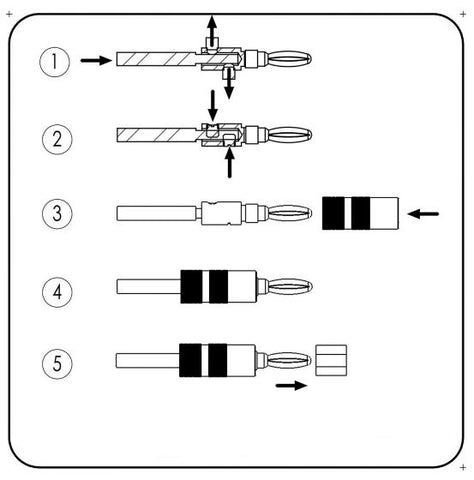 1

2

3

4

5