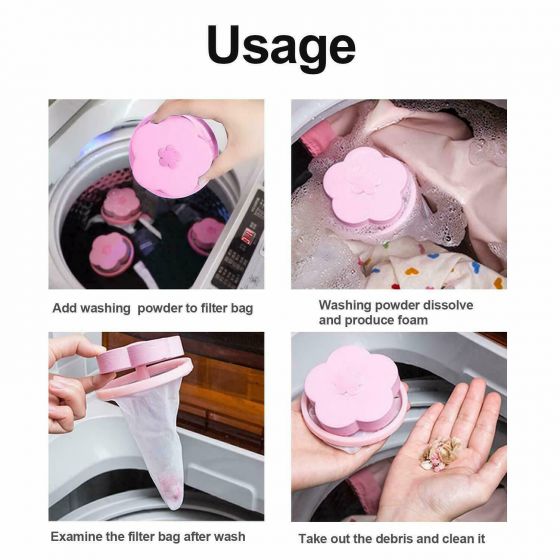 Usage

Add washing  powder to filter bag

Washing powder dissolve and produce foam

Examine the filter bag after wash

Take out the debris and clean it