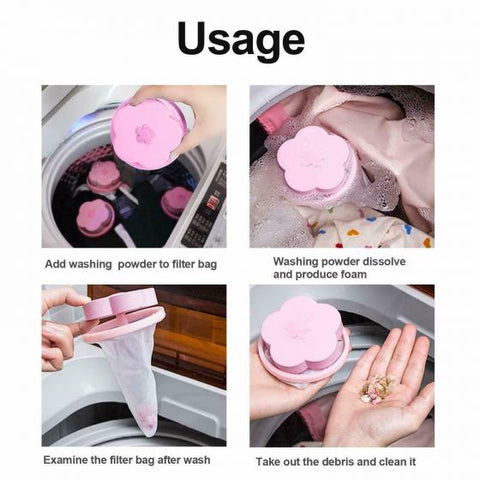 Usage

Add washing powder to filter bag

Washing powder dissolve and produce foam

Examine the filter bag after wash

Take out the debris and clean it